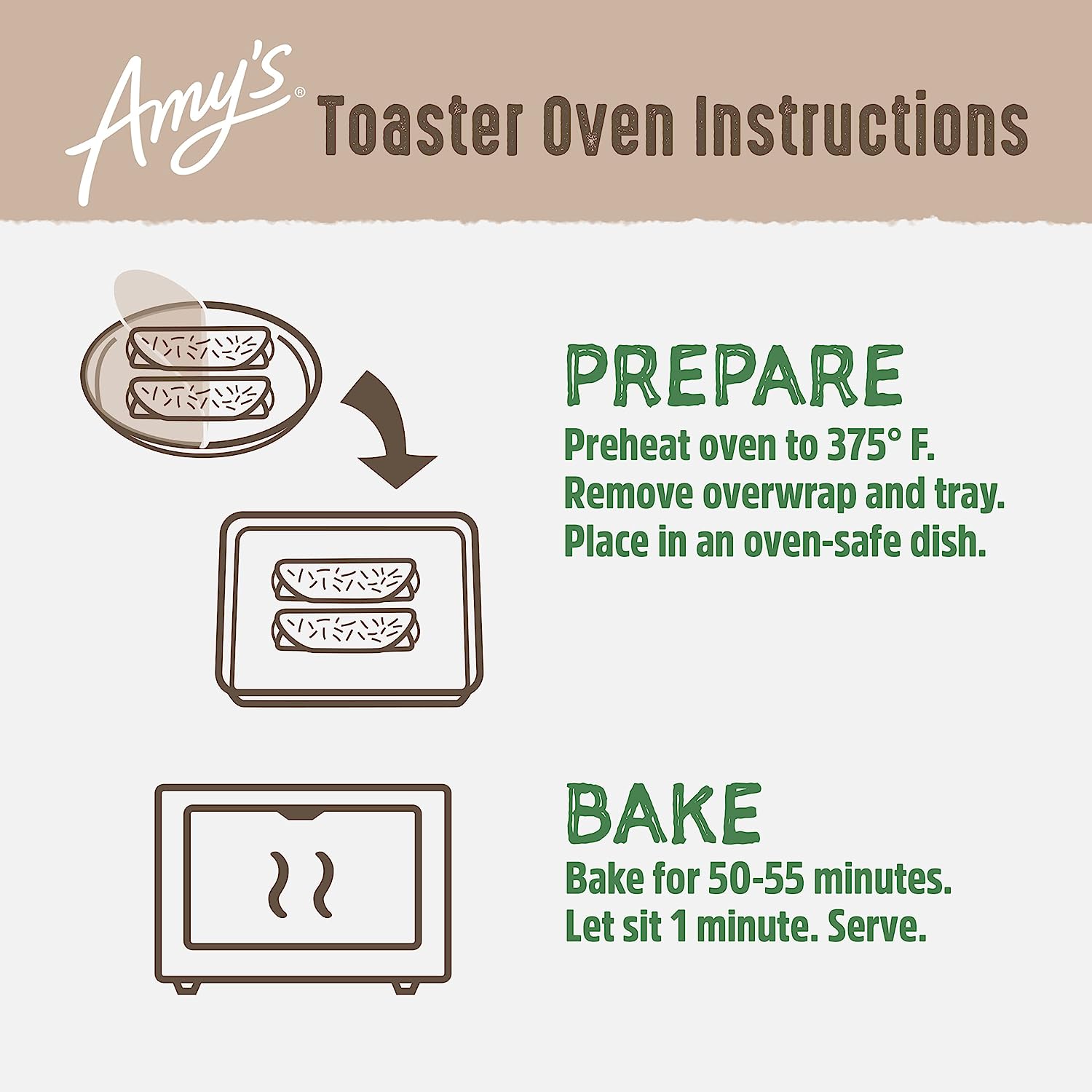 Amy's® Toaster Oven Instructions

PREPARE
Preheat oven to 375° F.
Remove overwrap and tray.
Place in an oven-safe dish.

BAKE
Bake for 50-55 minutes.
Let sit 1 minute. Serve.